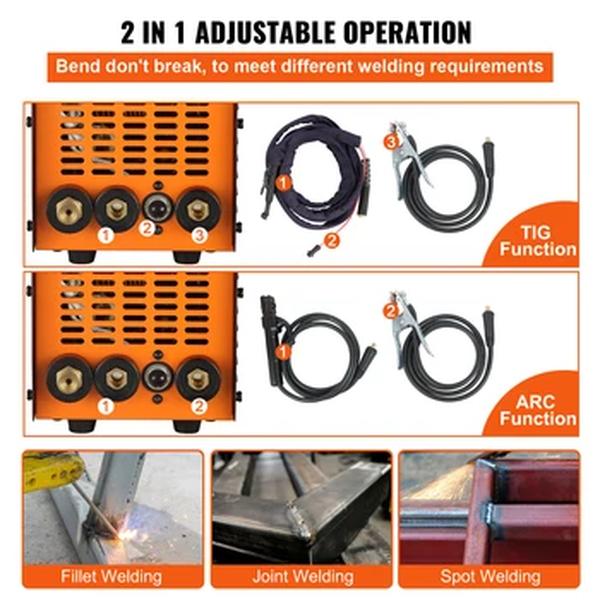 2 IN 1 ADJUSTABLE OPERATION

Bend don't break, to meet different welding requirements

1 2 3

1 2 3

TIG Function

1 2

1 2

ARC Function

Fillet Welding

Joint Welding

Spot Welding