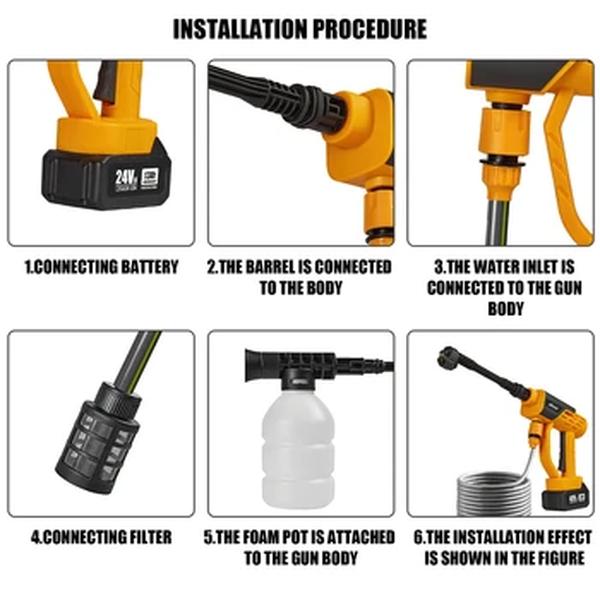 INSTALLATION PROCEDURE

24V

1.CONNECTING BATTERY

2.THE BARREL IS CONNECTED TO THE BODY

3.THE WATER INLET IS CONNECTED TO THE GUN BODY

4.CONNECTING FILTER

5.THE FOAM POT IS ATTACHED TO THE GUN BODY

6.THE INSTALLATION EFFECT IS SHOWN IN THE FIGURE