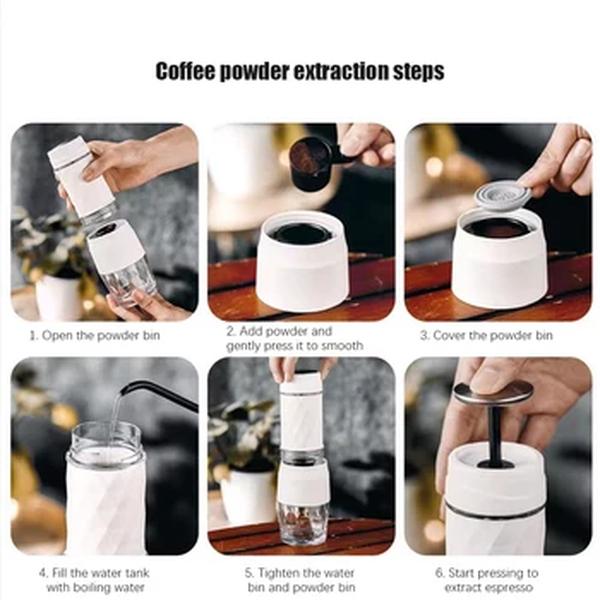 Coffee powder extraction steps

1. Open the powder bin

2. Add powder and gently press it to smooth

3. Cover the powder bin

4. Fill the water tank with boiling water

5. Tighten the water bin and powder bin

6. Start pressing to extract espresso