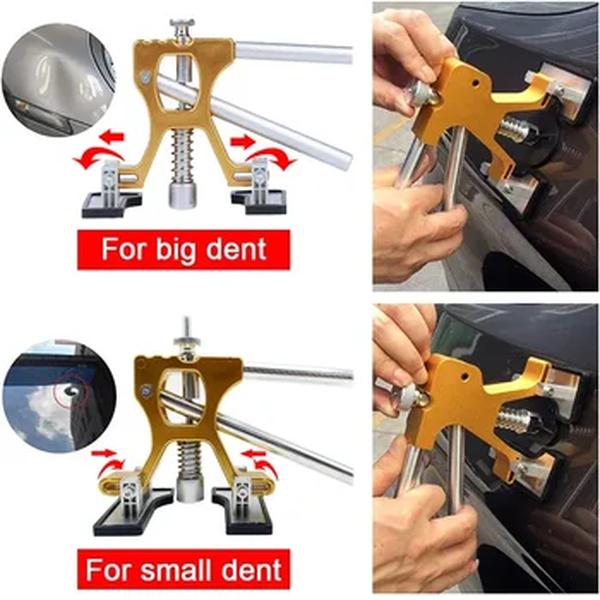 For big dent

For small dent